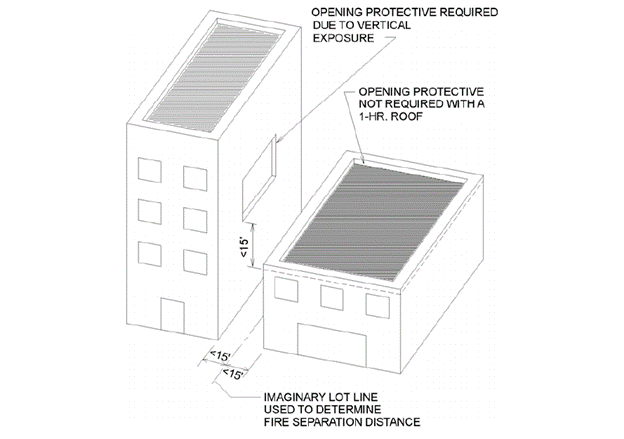 OPENING PROTECTIVE REQUIRED DUE TO VERTICAL EXPOSURE

OPENING PROTECTIVE NOT REQUIRED WITH A 1-HR. ROOF

<15'

<15'

<15'

IMAGINARY LOT LINE USED TO DETERMINE FIRE SEPARATION DISTANCE